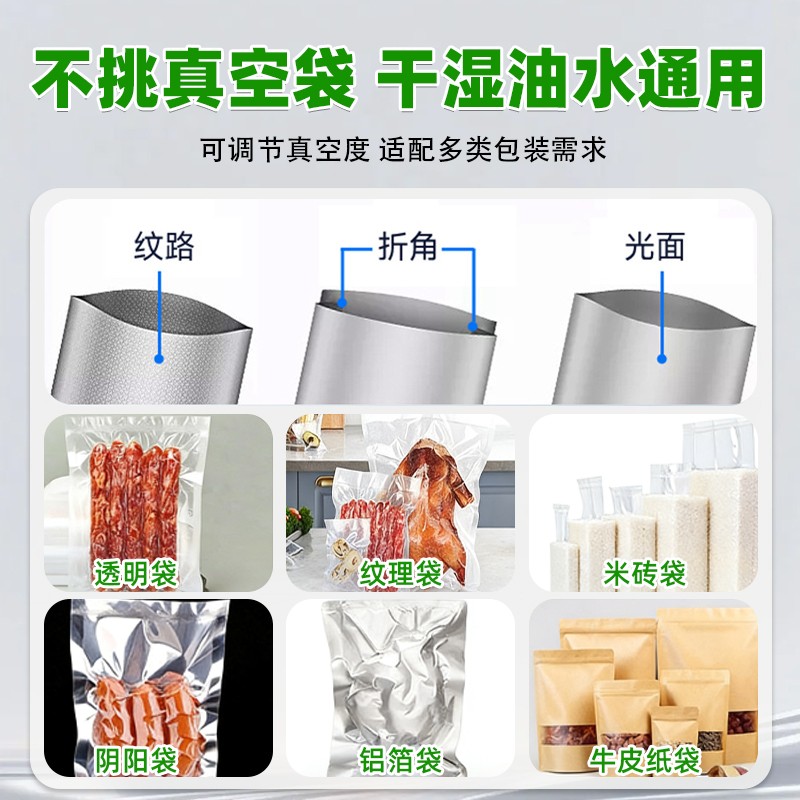 不挑真空袋 干湿油水通用

可调节真空度 适配多类包装需求

纹路

折角

光面

透明袋

纹理袋

米砖袋

阴阳袋

铝箔袋

牛皮纸袋